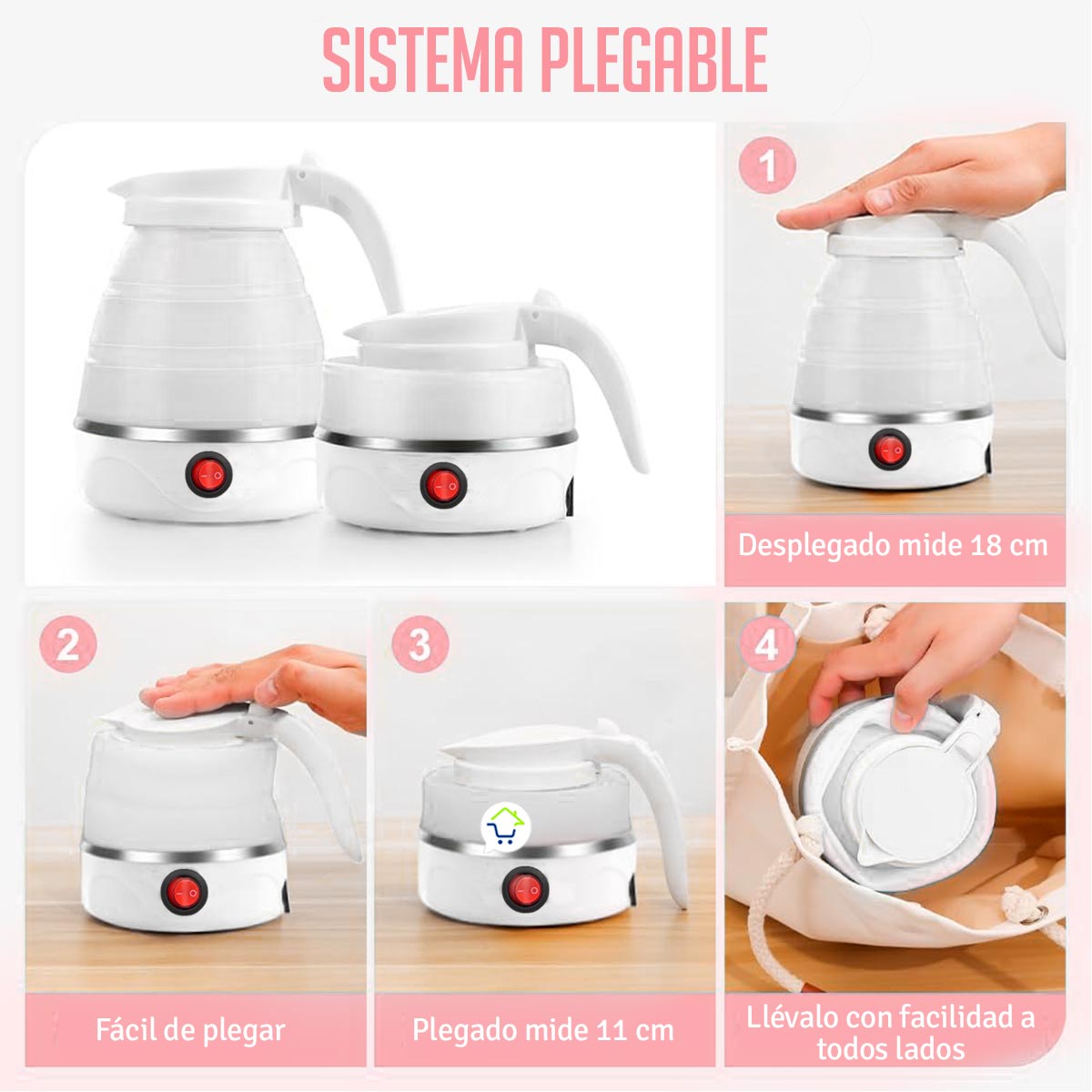 SISTEMA PLEGABLE

1

Desplegado mide 18 cm

2

Fácil de plegar

3

Plegado mide 11 cm

4

Llévalo con facilidad a todos lados